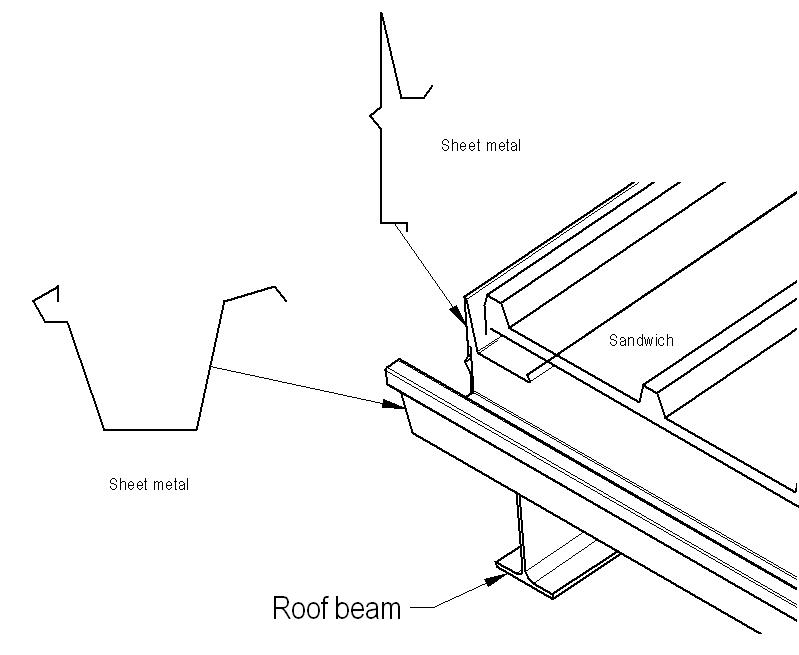 Sheet metal

Sandwich

Sheet metal

Roof beam