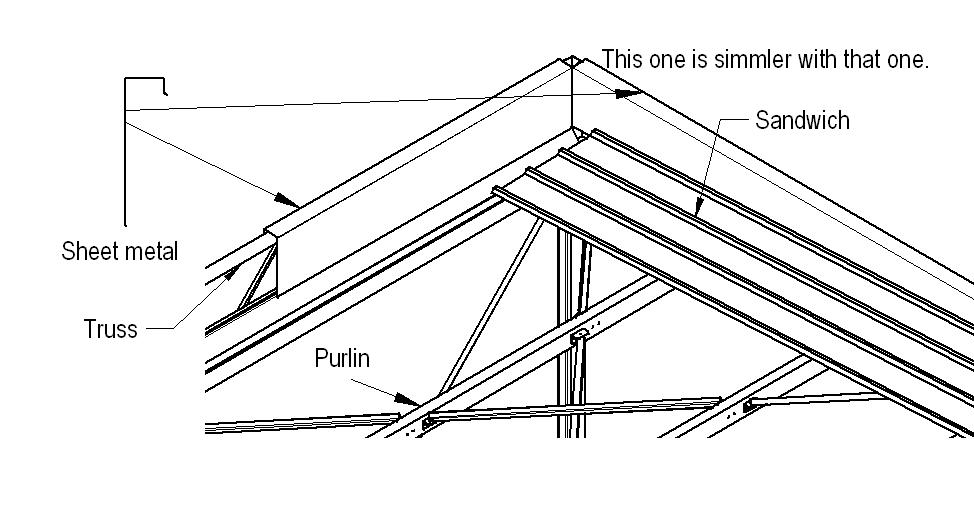 This one is simmler with that one.

Sandwich

Sheet metal

Truss

Purlin